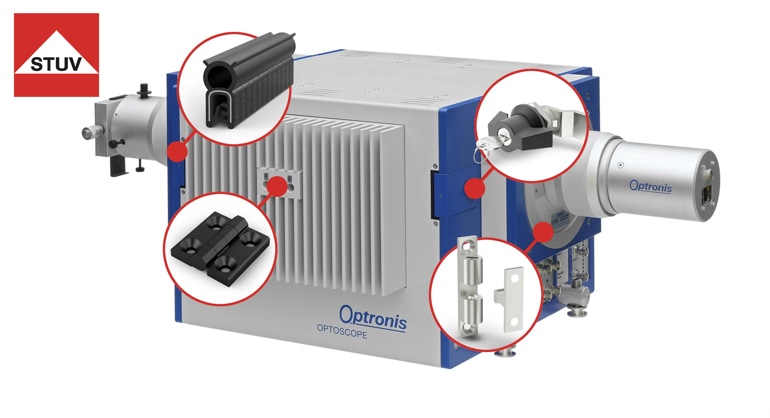 STUV

Optronis

Optronis
OPTOSCOPE